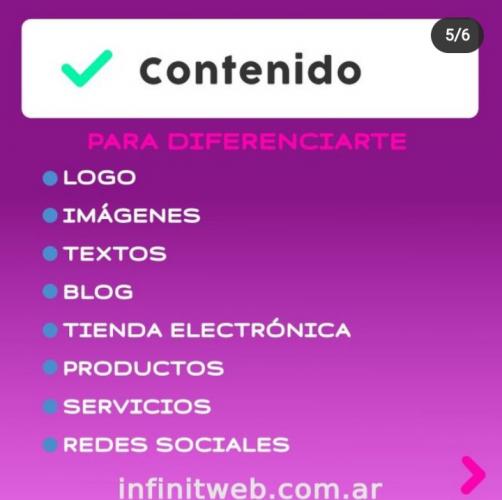 5/6

Contenido

PARA DIFERENCIARTE

- LOGO
- IMÁGENES
- TEXTOS
- BLOG
- TIENDA ELECTRÓNICA
- PRODUCTOS
- SERVICIOS
- REDES SOCIALES

infinitweb.com.ar